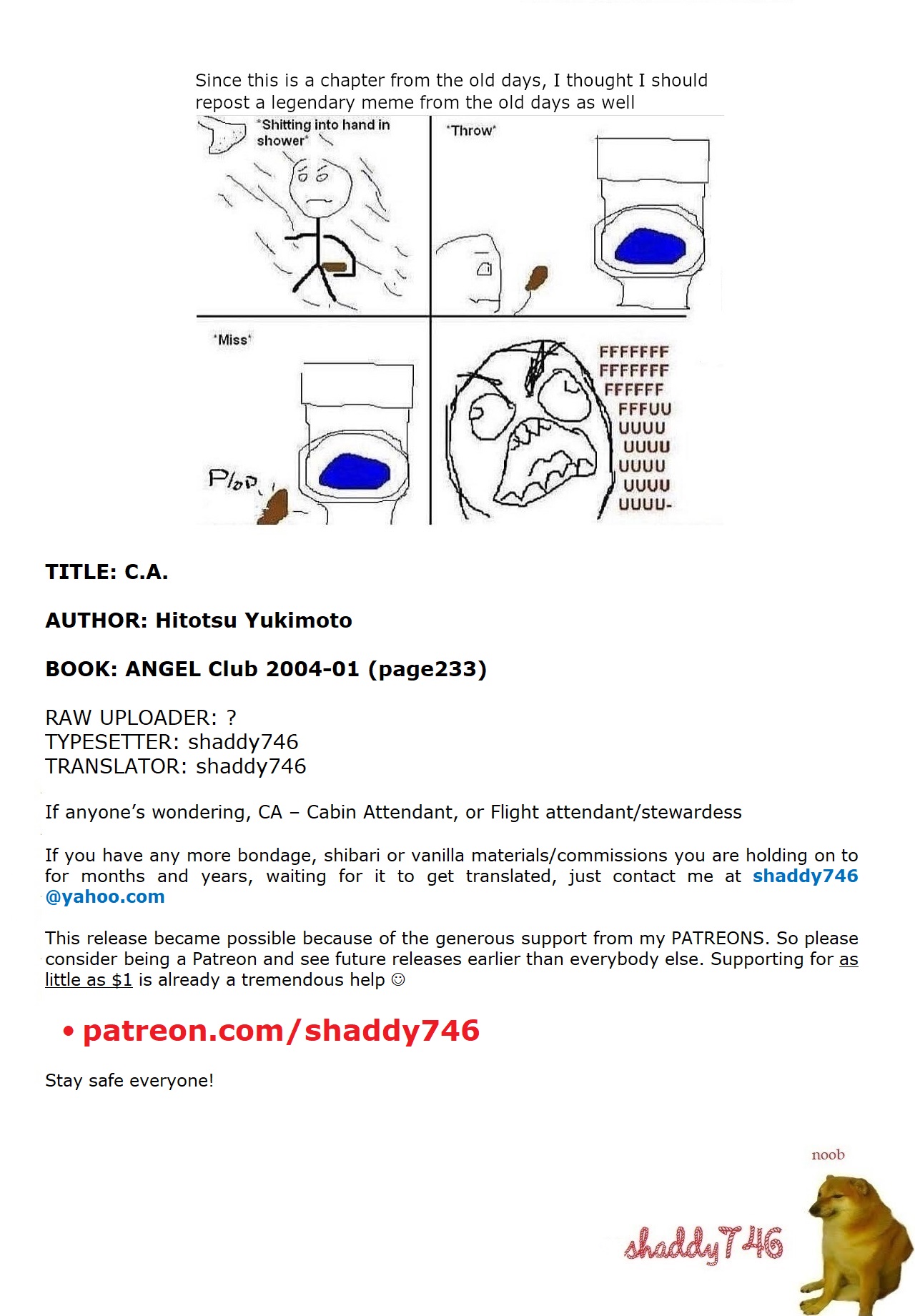 Since this is a chapter from the old days, I thought I should repost a legendary meme from the old days as well

*Shitting into hand in shower*

*Throw*

*Miss*

Plop

FFFFFFF
FFFFFFF
FFFFFF
FFFUU
UUUU
UUUU
UUUU
UUUU
UUUU-

TITLE: C.A.

AUTHOR: Hitotsu Yukimoto

BOOK: ANGEL Club 2004-01 (page233)

RAW UPLOADER: ?
TYPESETTER: shaddy746
TRANSLATOR: shaddy746

If anyone's wondering, CA – Cabin Attendant, or Flight attendant/stewardess

If you have any more bondage, shibari or vanilla materials/commissions you are holding on to for months and years, waiting for it to get translated, just contact me at shaddy746 @yahoo.com

This release became possible because of the generous support from my PATREONS. So please consider being a Patreon and see future releases earlier than everybody else. Supporting for as little as $1 is already a tremendous help ☺

• patreon.com/shaddy746

Stay safe everyone!

noob

shaddy746