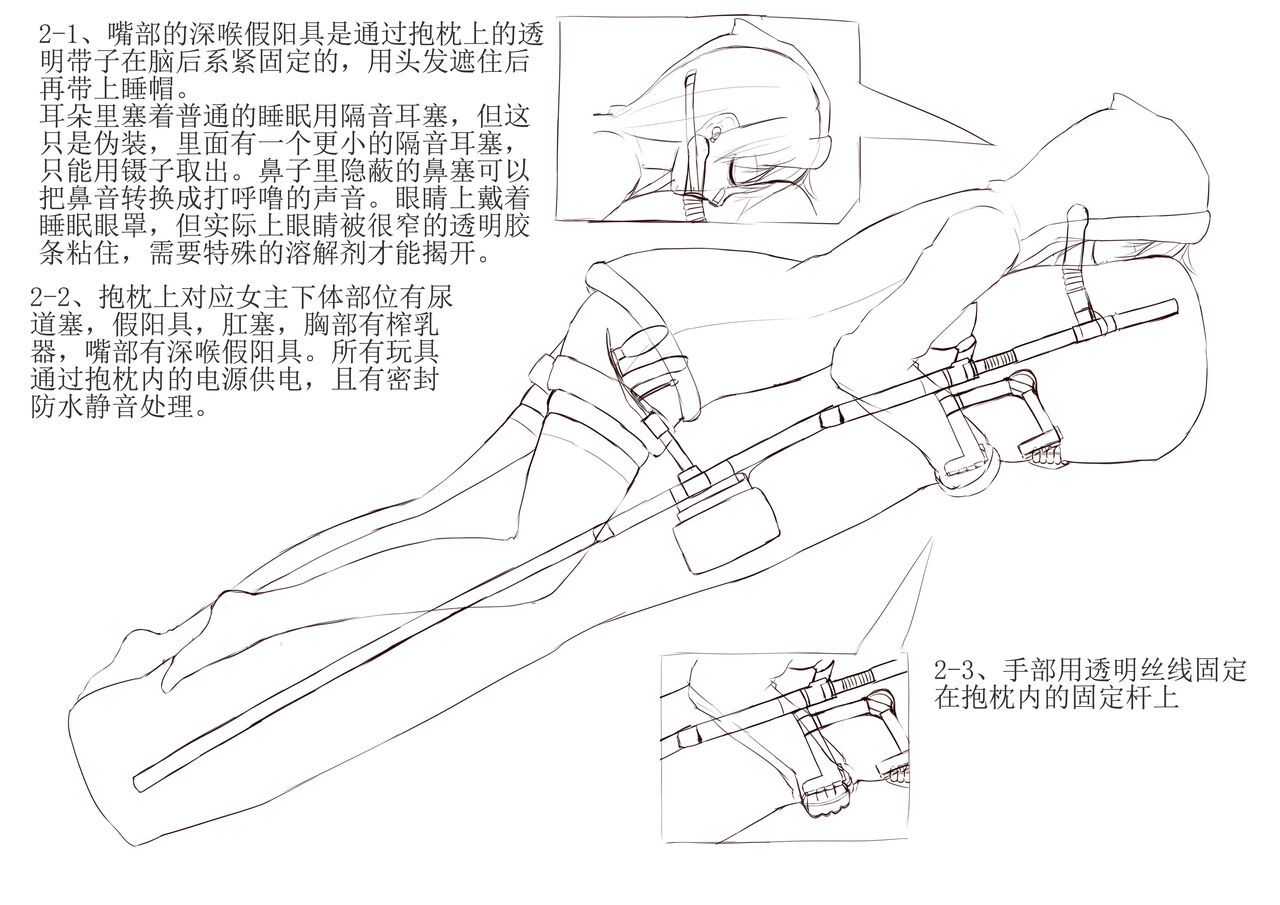 2-1、嘴部的深喉假阳具是通过抱枕上的透明带子在脑后系紧固定的，用头发遮住后再带上睡帽。
耳朵里塞着普通的睡眠用隔音耳塞，但这只是伪装，里面有一个更小的隔音耳塞，只能用镊子取出。鼻子里隐蔽的鼻塞可以把鼻音转换成打呼噜的声音。眼睛上戴着睡眠眼罩，但实际上眼睛被很窄的透明胶条粘住，需要特殊的溶解剂才能揭开。

2-2、抱枕上对应女主下体部位有尿道塞，假阳具，肛塞，胸部有榨乳器，嘴部有深喉假阳具。所有玩具通过抱枕内的电源供电，且有密封防水静音处理。

2-3、手部用透明丝线固定在抱枕内的固定杆上