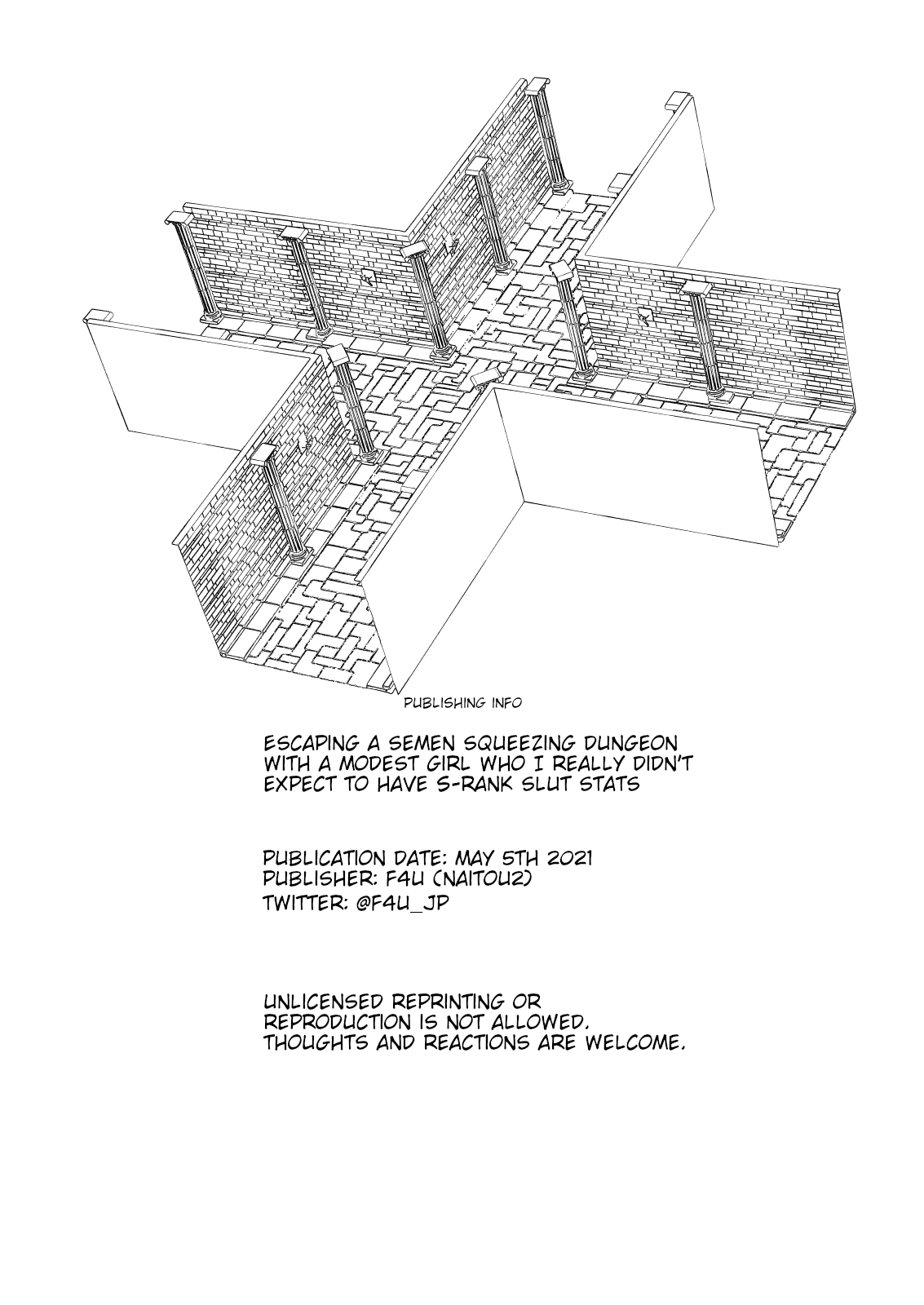 PUBLISHING INFO

ESCAPING A SEMEN SQUEEZING DUNGEON WITH A MODEST GIRL WHO I REALLY DIDN'T EXPECT TO HAVE S-RANK SLUT STATS

PUBLICATION DATE: MAY 5TH 2021
PUBLISHER: F4U (NAITOU2)
TWITTER: @F4U_JP

UNLICENSED REPRINTING OR REPRODUCTION IS NOT ALLOWED.
THOUGHTS AND REACTIONS ARE WELCOME.