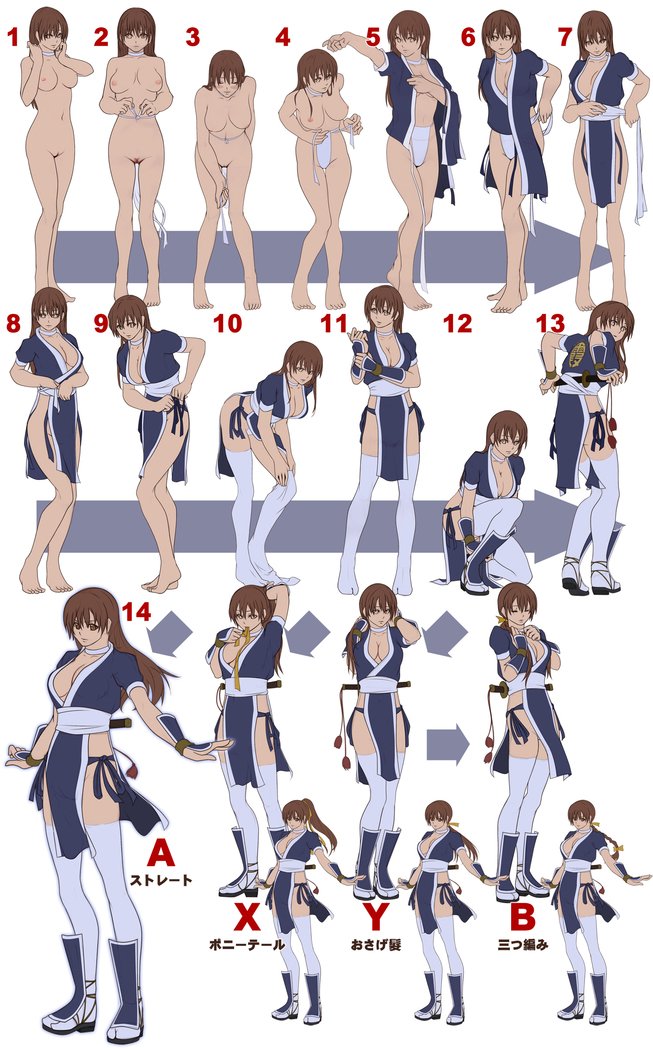 1 2 3 4 5 6 7

8 9 10 11 12 13

14

A
ストレート

X
ポニーテール

Y
おさげ髪

B
三つ編み