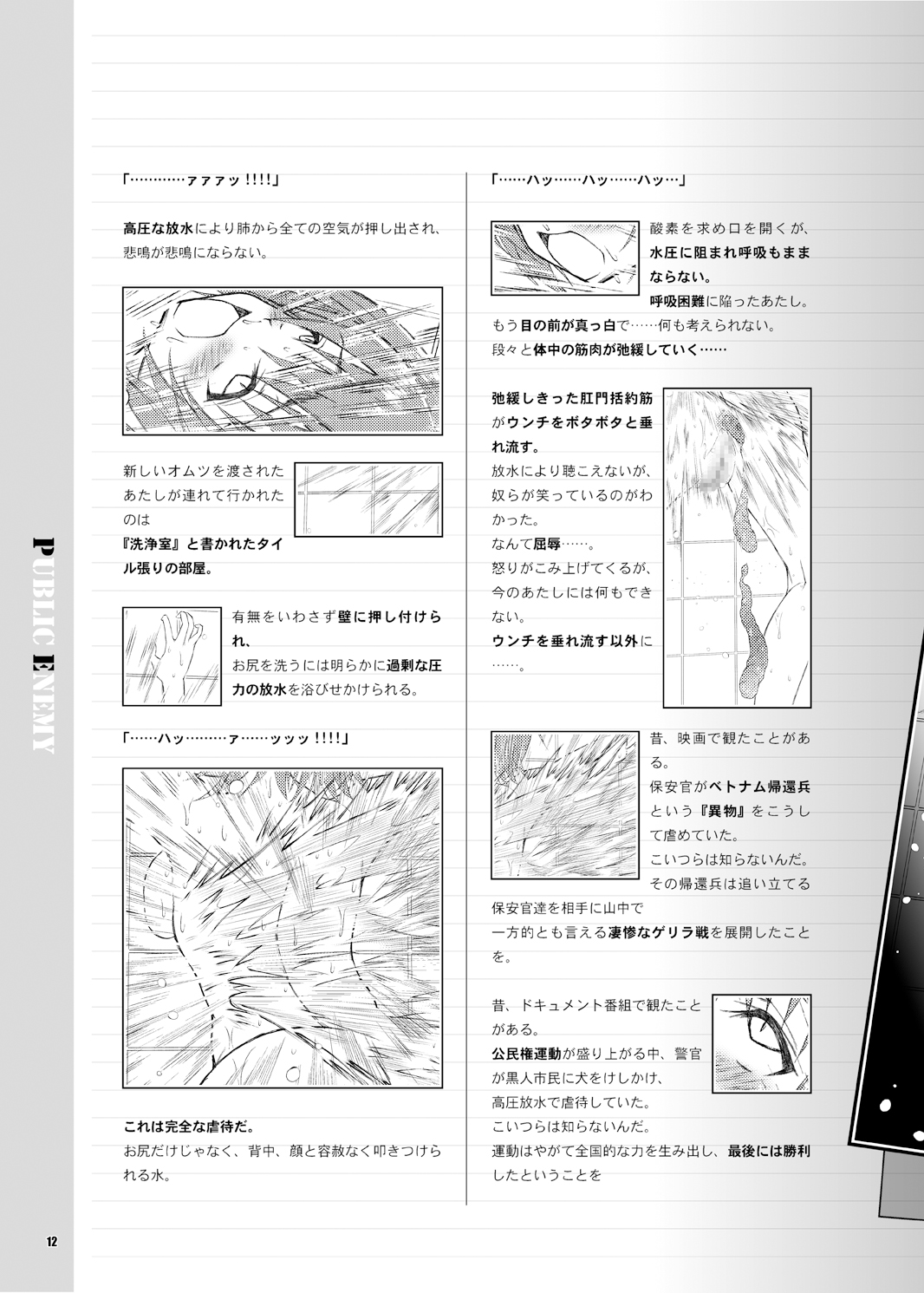 PUBLIC ENEMY

「…………ァァァッ!!!!」

高圧な放水により肺から全ての空気が押し出され、悲鳴が悲鳴にならない。

新しいオムツを渡されたあたしが連れて行かれたのは『洗浄室』と書かれたタイル張りの部屋。

有無をいわさず壁に押し付けられ、お尻を洗うには明らかに過剰な圧力の放水を浴びせかけられる。

「……ハッ………ァ……ッッッ!!!!」

これは完全な虐待だ。
お尻だけじゃなく、背中、顔と容赦なく叩きつけられる水。

「……ハッ……ハッ……ハッ…」

酸素を求め口を開くが、水圧に阻まれ呼吸もままならない。
呼吸困難に陥ったあたし。
もう目の前が真っ白で……何も考えられない。
段々と体中の筋肉が弛緩していく……

弛緩しきった肛門括約筋がウンチをボタボタと垂れ流す。
放水により聴こえないが、奴らが笑っているのがわかった。
なんて屈辱……。
怒りがこみ上げてくるが、今のあたしには何もできない。
ウンチを垂れ流す以外に……。

昔、映画で観たことがある。
保安官がベトナム帰還兵という『異物』をこうして虐めていた。
こいつらは知らないんだ。
その帰還兵は追い立てる保安官達を相手に山中で一方的とも言える凄惨なゲリラ戦を展開したことを。

昔、ドキュメント番組で観たことがある。
公民権運動が盛り上がる中、警官が黒人市民に犬をけしかけ、高圧放水で虐待していた。
こいつらは知らないんだ。
運動はやがて全国的な力を生み出し、最後には勝利したということを

12