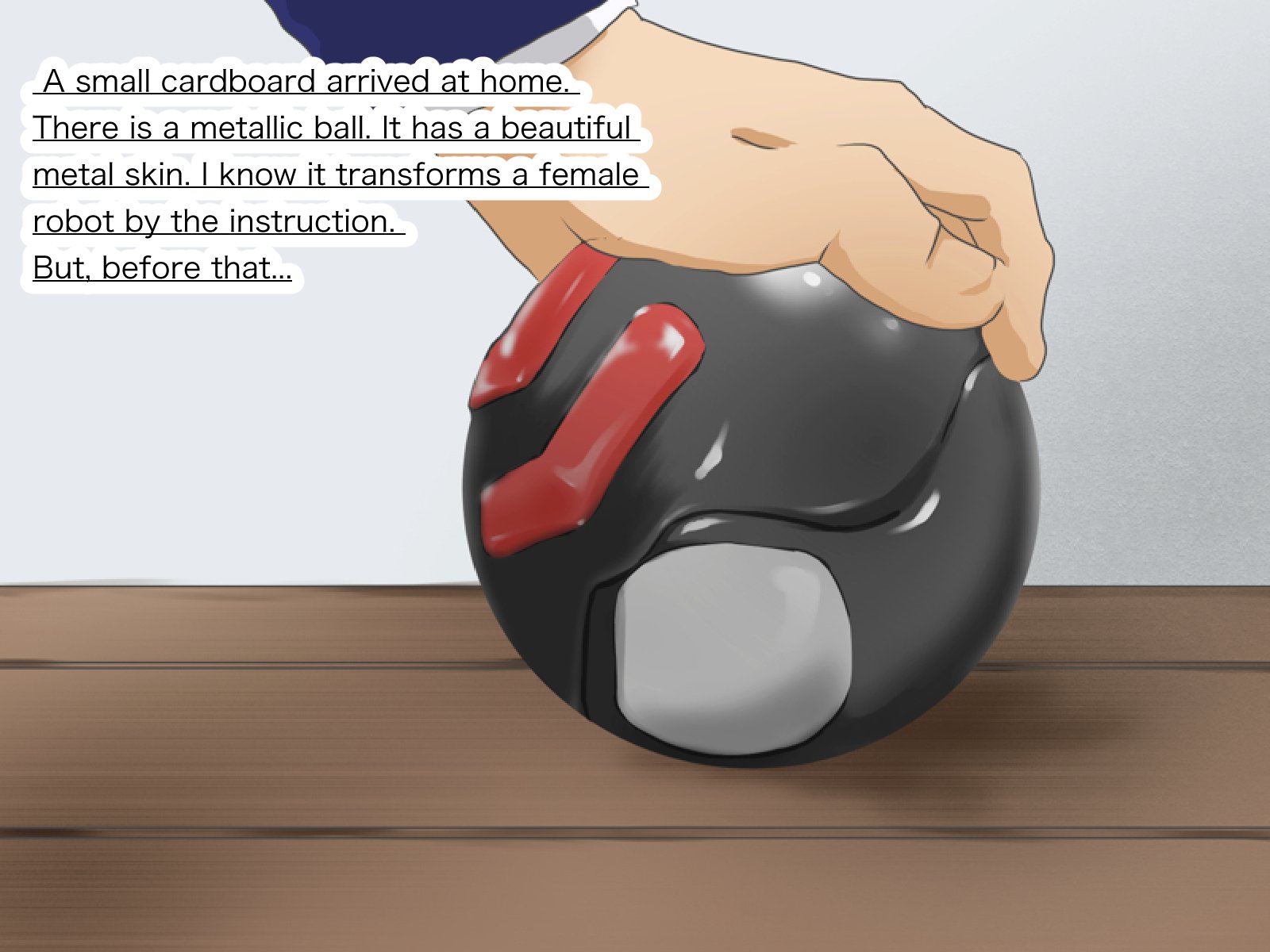 A small cardboard arrived at home. There is a metallic ball. It has a beautiful metal skin. I know it transforms a female robot by the instruction.
But, before that...