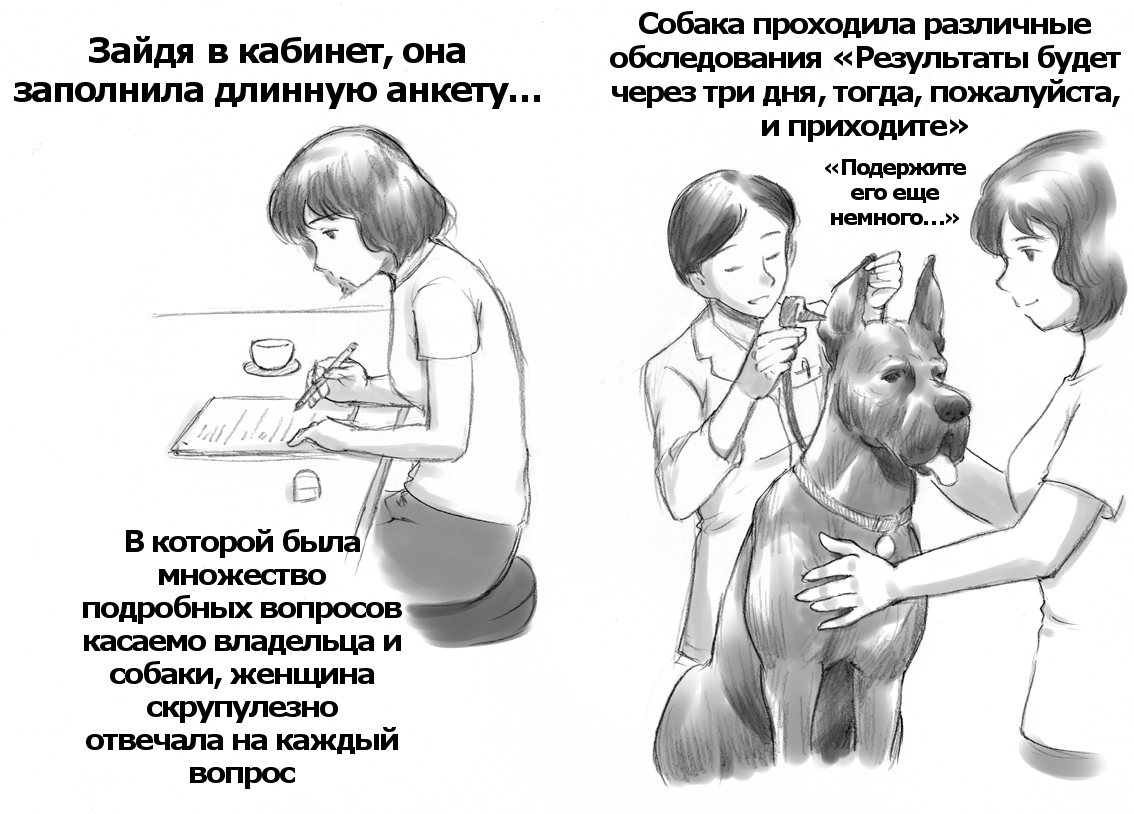 Зайдя в кабинет, она заполнила длинную анкету…

В которой была множество подробных вопросов касаемо владельца и собаки, женщина скрупулезно отвечала на каждый вопрос

Собака проходила различные обследования «Результаты будет через три дня, тогда, пожалуйста, и приходите»

«Подержите его еще немного…»