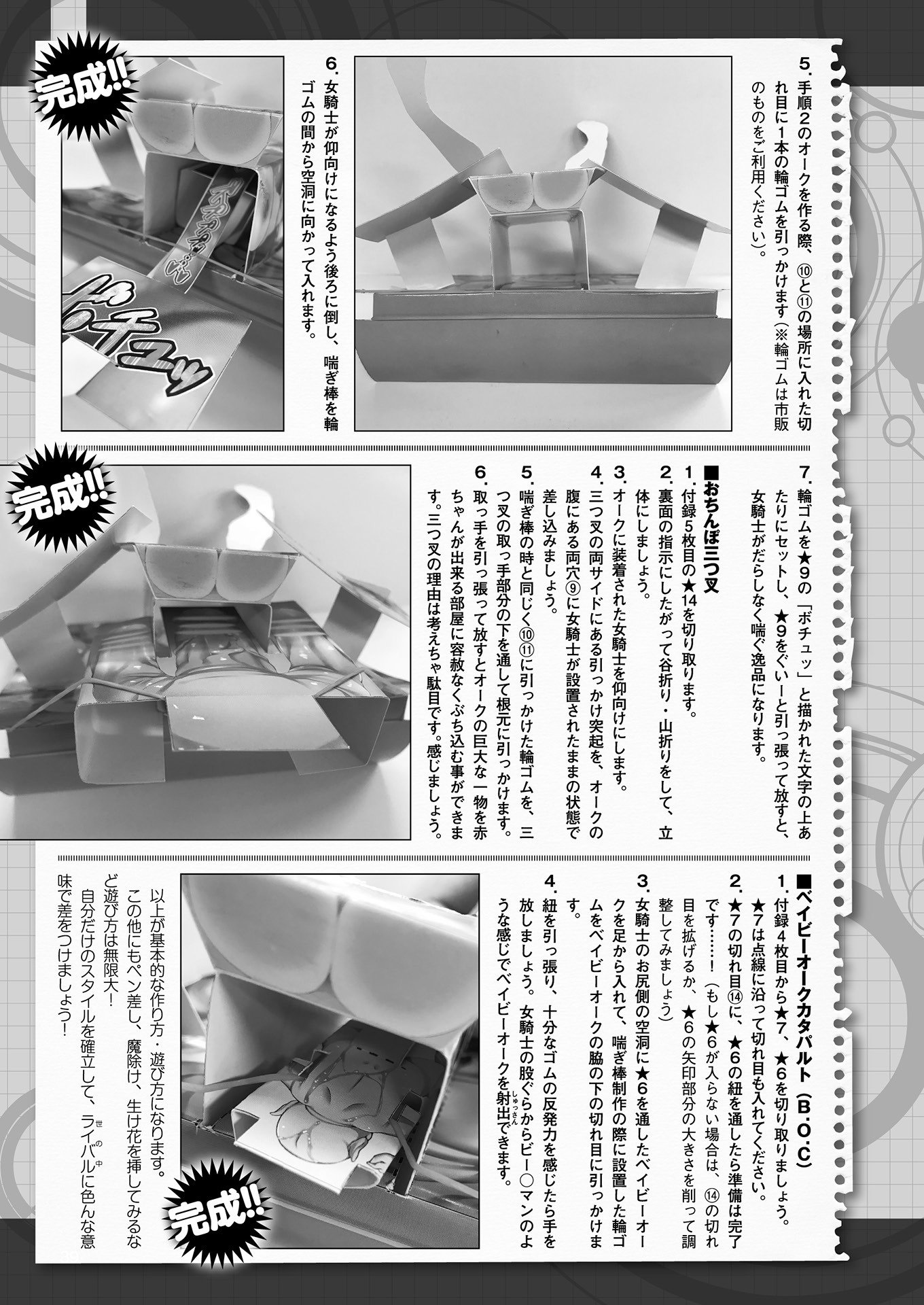 5. 手順2のオークを作る際、⑩と⑪の場所に入れた切れ目に1本の輪ゴムを引っかけます(※輪ゴムは市販のものをご利用ください)。

6. 女騎士が仰向けになるよう後ろに倒し、喘ぎ棒を輪ゴムの間から空洞に向かって入れます。

完成!!

ボチュッ

7. 輪ゴムを★9の「ボチュッ」と描かれた文字の上あたりにセットし、★9をぐいーと引っ張って放すと、女騎士がだらしなく喘ぐ逸品になります。

■おちんぽ三つ叉
1. 付録5枚目の★14を切り取ります。
2. 裏面の指示にしたがって谷折り・山折りをして、立体にしましょう。
3. オークに装着された女騎士を仰向けにします。
4. 三つ叉の両サイドにある引っかけ突起を、オークの腹にある両穴⑨に女騎士が設置されたままの状態で差し込みましょう。
5. 喘ぎ棒の時と同じく⑩⑪に引っかけた輪ゴムを、三つ叉の取っ手部分の下を通して根元に引っかけます。
6. 取っ手を引っ張って放すとオークの巨大な一物を赤ちゃんが出来る部屋に容赦なくぶち込む事ができます。三つ叉の理由は考えちゃ駄目です。感じましょう。

完成!!

■ベイビーオークカタパルト(B・O・C)
1. 付録4枚目から★7、★6を切り取りましょう。★7は点線に沿って切れ目も入れてください。
2. ★7の切れ目⑭に、★6の紐を通したら準備は完了です……!(もし★6が入らない場合は、⑭の切れ目を拡げるか、★6の矢印部分の大きさを削って調整してみましょう)
3. 女騎士のお尻側の空洞に★6を通したベイビーオークを足から入れて、喘ぎ棒制作の際に設置した輪ゴムをベイビーオークの脇の下の切れ目に引っかけます。
4. 紐を引っ張り、十分なゴムの反発力を感じたら手を放しましょう。女騎士の股ぐらからビー○マンのような感じでベイビーオークを射出できます。

完成!!

以上が基本的な作り方・遊び方になります。
この他にもペン差し、魔除け、生け花を挿してみるなど遊び方は無限大!
自分だけのスタイルを確立して、ライバルに色んな意味で差をつけましょう!