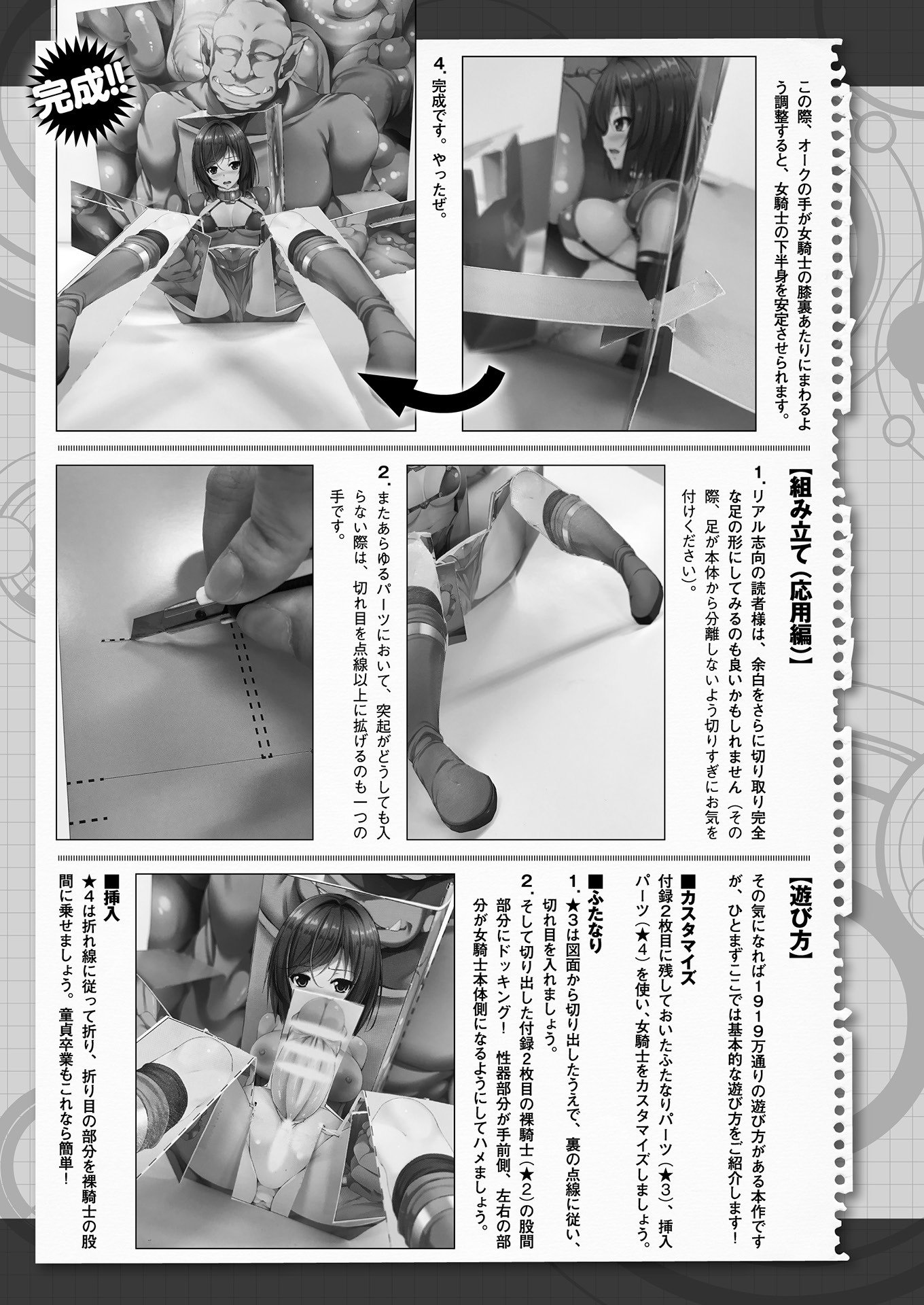 この際、オークの手が女騎士の膝裏あたりにまわるよう調整すると、女騎士の下半身を安定させられます。

4. 完成です。やったぜ。

完成!!

【組み立て(応用編)】

1. リアル志向の読者様は、余白をさらに切り取り完全な足の形にしてみるのも良いかもしれません(その際、足が本体から分離しないよう切りすぎにお気を付けください)。

2. またあらゆるパーツにおいて、突起がどうしても入らない際は、切れ目を点線以上に拡げるのも一つの手です。

【遊び方】

その気になれば1919万通りの遊び方がある本作ですが、ひとまずここでは基本的な遊び方をご紹介します!

■カスタマイズ
付録2枚目に残しておいたふたなりパーツ(★3)、挿入パーツ(★4)を使い、女騎士をカスタマイズしましょう。

■ふたなり
1. ★3は図面から切り出したうえで、裏の点線に従い、切れ目を入れましょう。
2. そして切り出した付録2枚目の裸騎士(★2)の股間部分にドッキング! 性器部分が手前側、左右の部分が女騎士本体側になるようにしてハメましょう。

■挿入
★4は折れ線に従って折り、折り目の部分を裸騎士の股間に乗せましょう。童貞卒業もこれなら簡単!