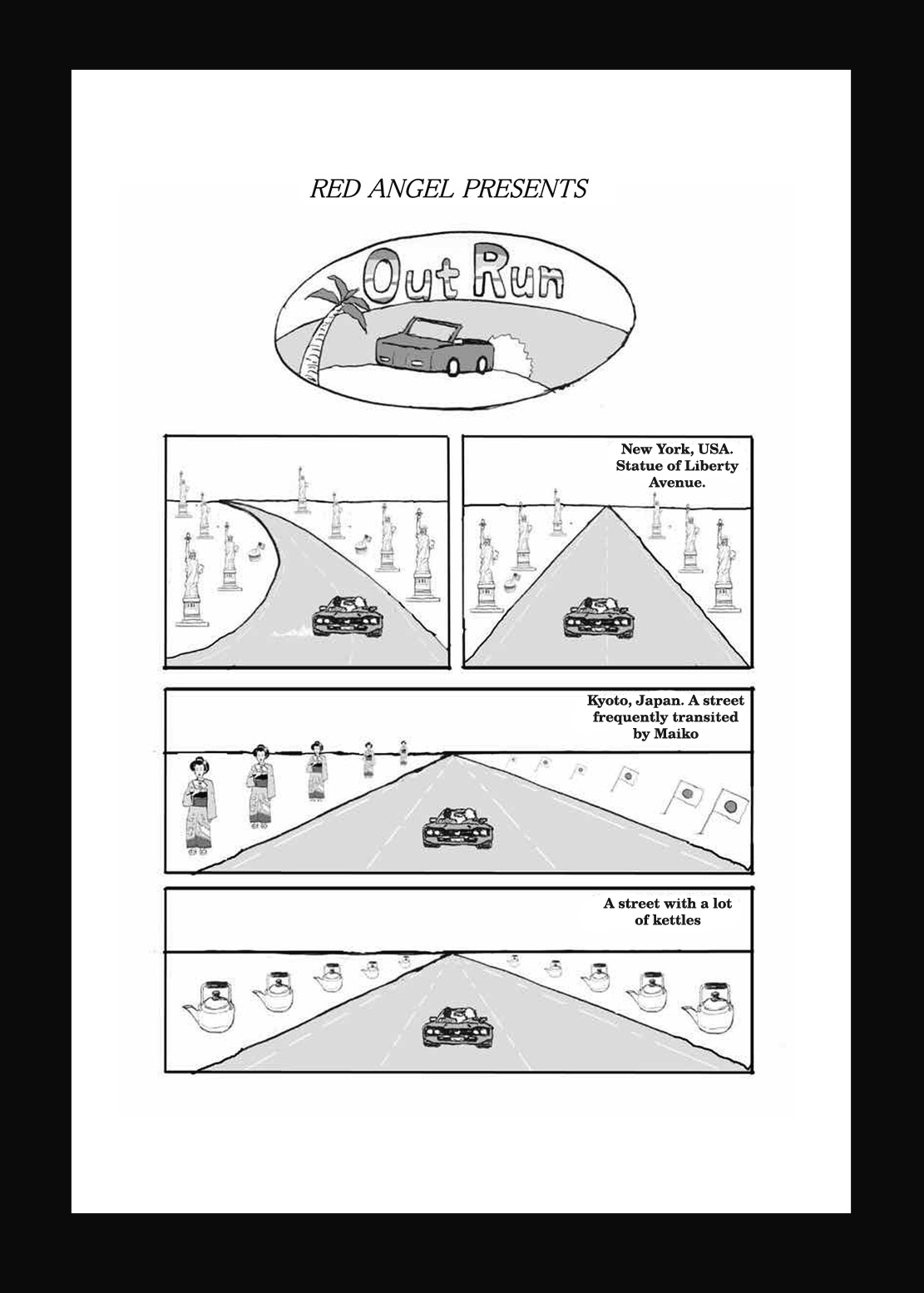 RED ANGEL PRESENTS

Out Run

New York, USA. Statue of Liberty Avenue.

Kyoto, Japan. A street frequently transited by Maiko

A street with a lot of kettles