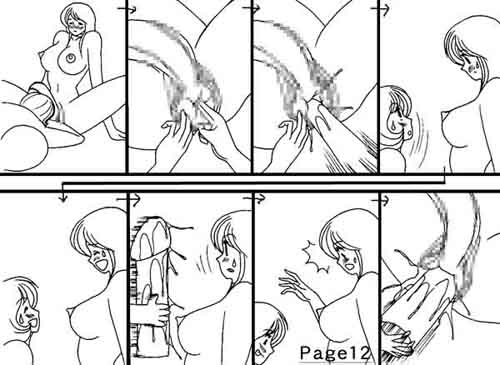 Page12