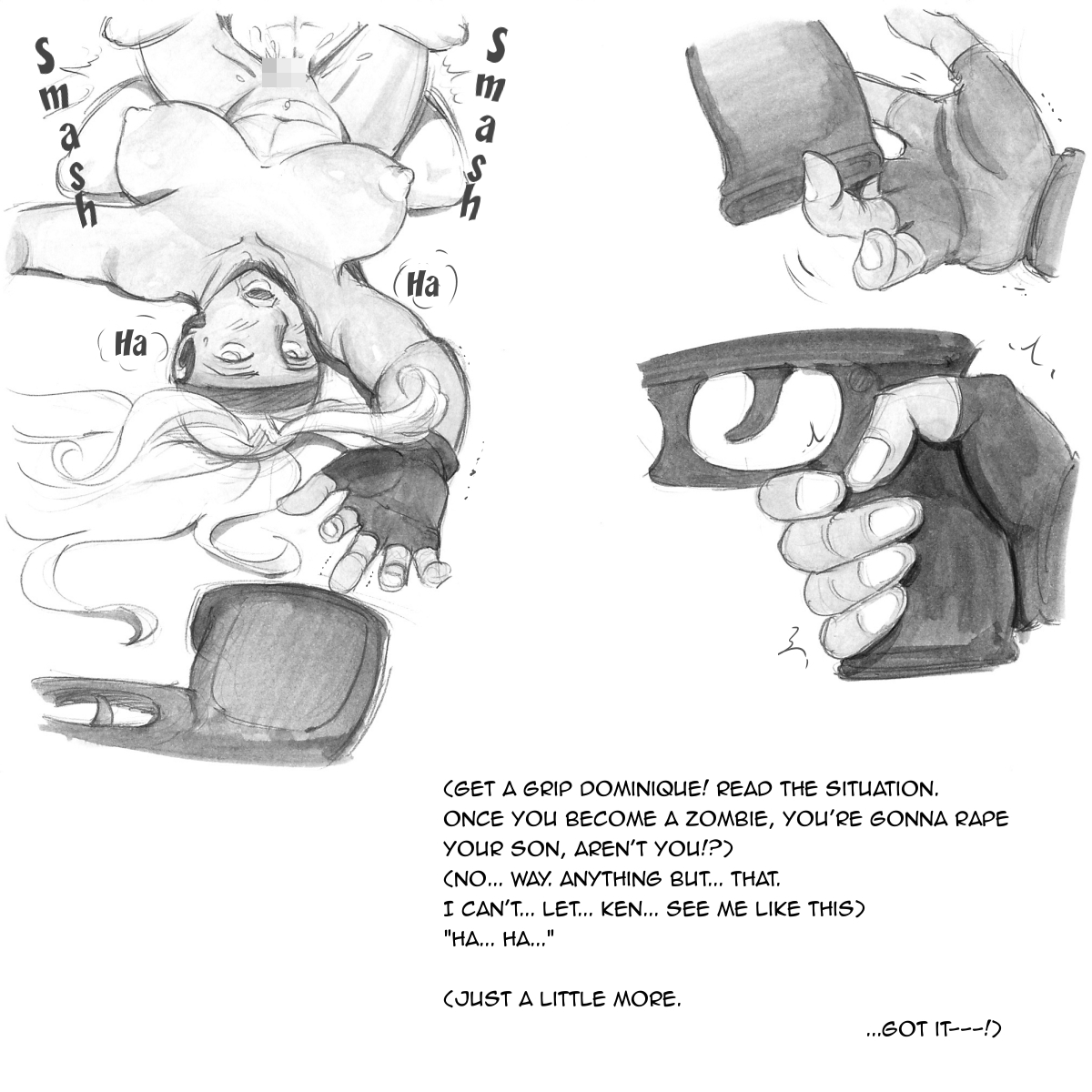 Smash

Smash

Ha

Ha

(GET A GRIP DOMINIQUE! READ THE SITUATION. ONCE YOU BECOME A ZOMBIE, YOU'RE GONNA RAPE YOUR SON, AREN'T YOU!?)
(NO... WAY. ANYTHING BUT... THAT. I CAN'T... LET... KEN... SEE ME LIKE THIS)
"HA... HA..."

(JUST A LITTLE MORE.
...GOT IT---!)